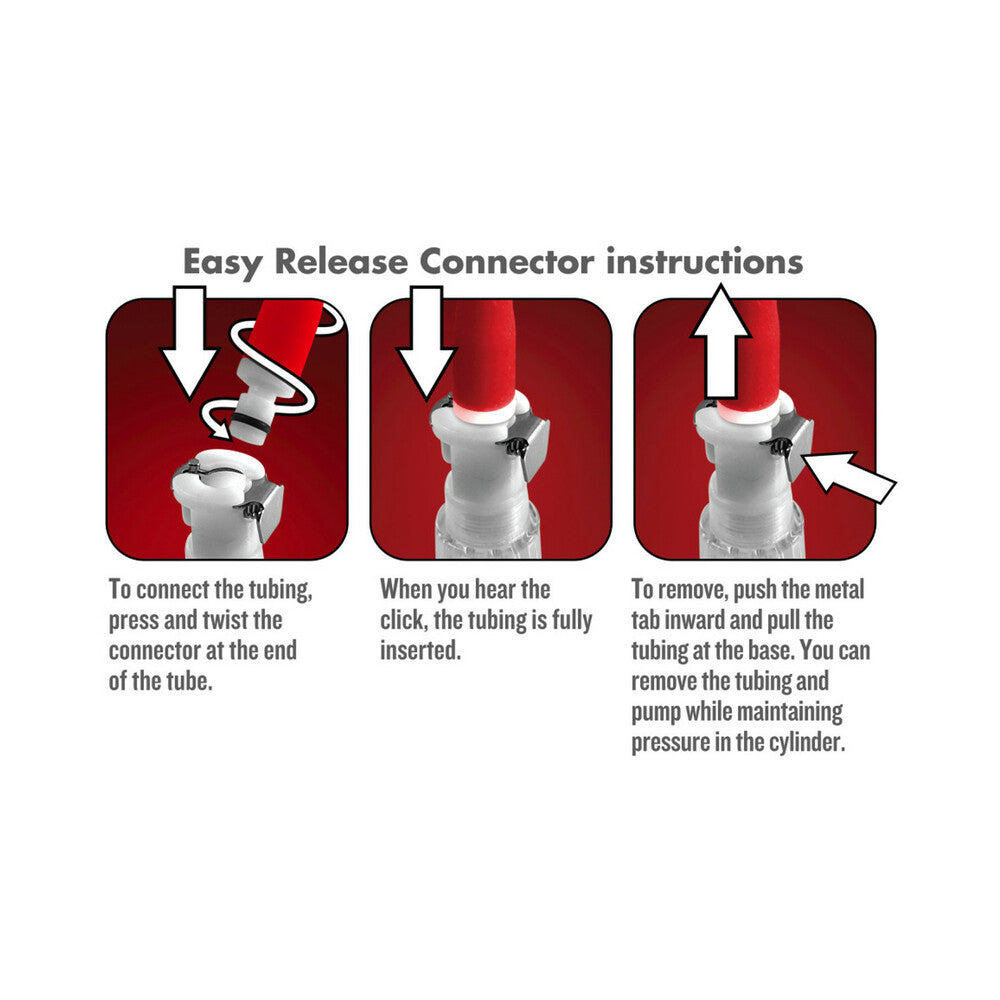 Easy Release Connector instructions

To connect the tubing, press and twist the connector at the end of the tube.

When you hear the click, the tubing is fully inserted.

To remove, push the metal tab inward and pull the tubing at the base. You can remove the tubing and pump while maintaining pressure in the cylinder.