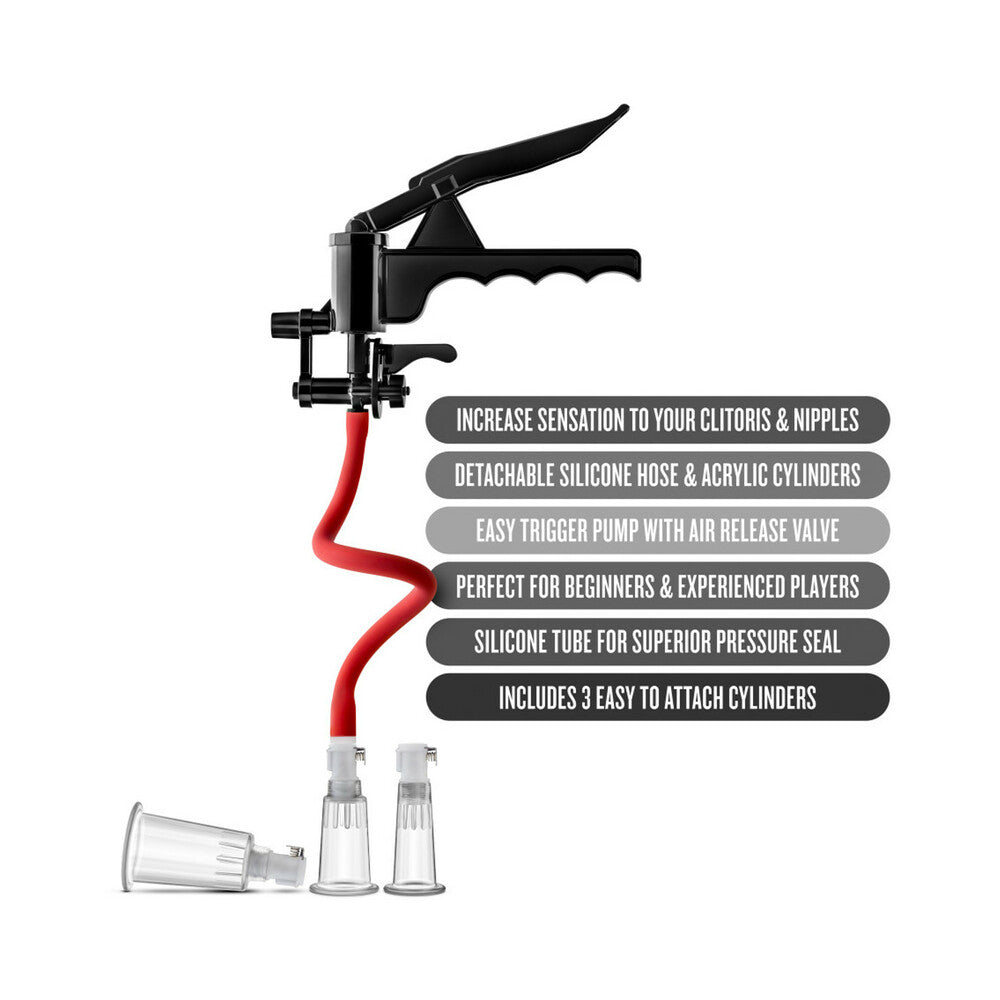 INCREASE SENSATION TO YOUR CLITORIS & NIPPLES

DETACHABLE SILICONE HOSE & ACRYLIC CYLINDERS

EASY TRIGGER PUMP WITH AIR RELEASE VALVE

PERFECT FOR BEGINNERS & EXPERIENCED PLAYERS

SILICONE TUBE FOR SUPERIOR PRESSURE SEAL

INCLUDES 3 EASY TO ATTACH CYLINDERS